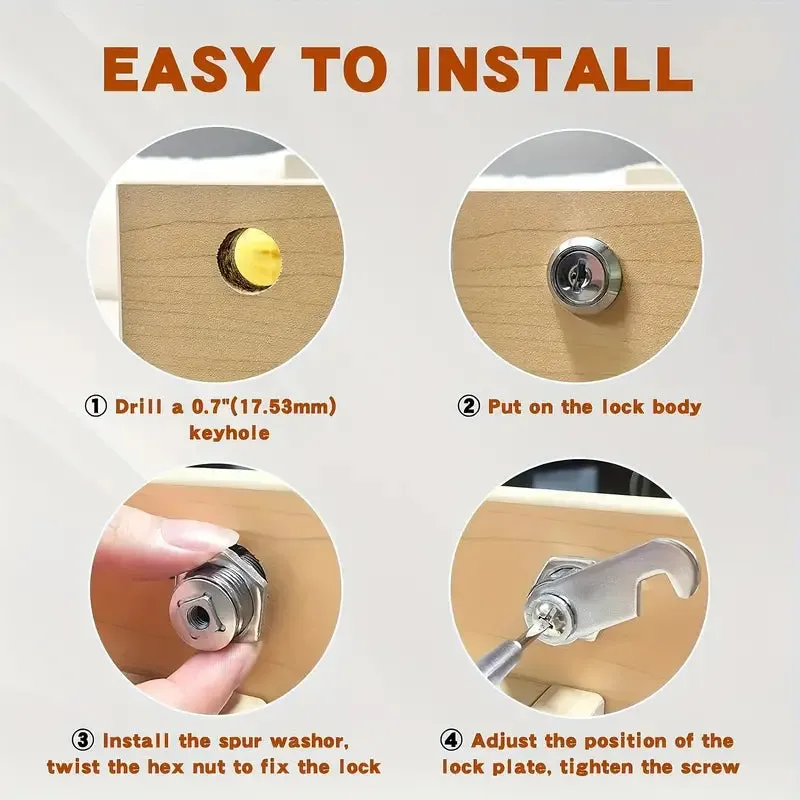 EASY TO INSTALL

① Drill a 0.7"(17.53mm) keyhole

② Put on the lock body

③ Install the spur washor, twist the hex nut to fix the lock

④ Adjust the position of the lock plate, tighten the screw